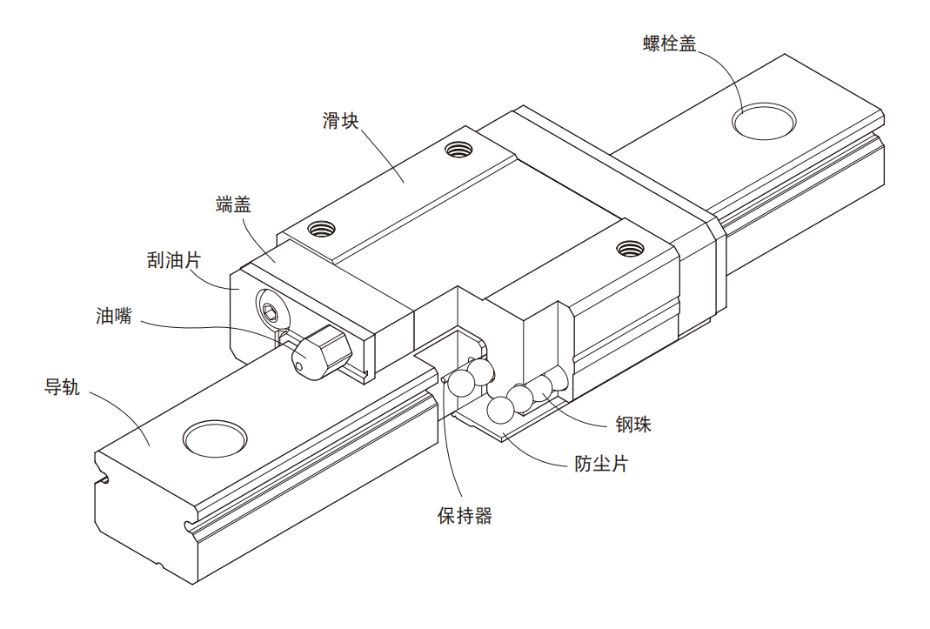 螺栓盖

滑块

端盖

刮油片

油嘴

导轨

钢珠

防尘片

保持器